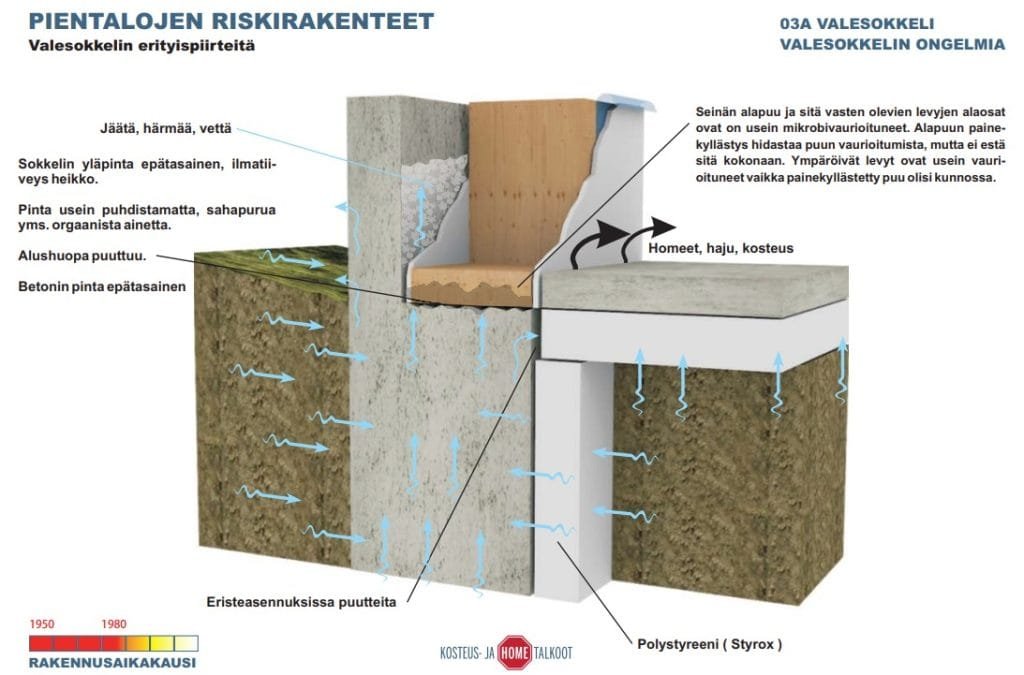 PIENTALOJEN RISKIRAKENTEET
Valesokkelin erityispiirteitä

03A VALESOKKELI
VALESOKKELIN ONGELMIA

Jäätä, härmää, vettä

Sokkelin yläpinta epätasainen, ilmatiiveys heikko.

Pinta usein puhdistamatta, sahapurua yms. orgaanista ainetta.

Alushuopa puuttuu.

Betonin pinta epätasainen

Seinän alapuu ja sitä vasten olevien levyjen alaosat ovat on usein mikrobivaurioituneet. Alapuun painekyllästys hidastaa puun vaurioitumista, mutta ei estä sitä kokonaan. Ympäröivät levyt ovat usein vaurioituneet vaikka painekyllästetty puu olisi kunnossa.

Homeet, haju, kosteus

Eristeasennuksissa puutteita

Polystyreeni ( Styrox )

1950 1980
RAKENNUSAIKAKAUSI

KOSTEUS- JA HOME TALKOOT